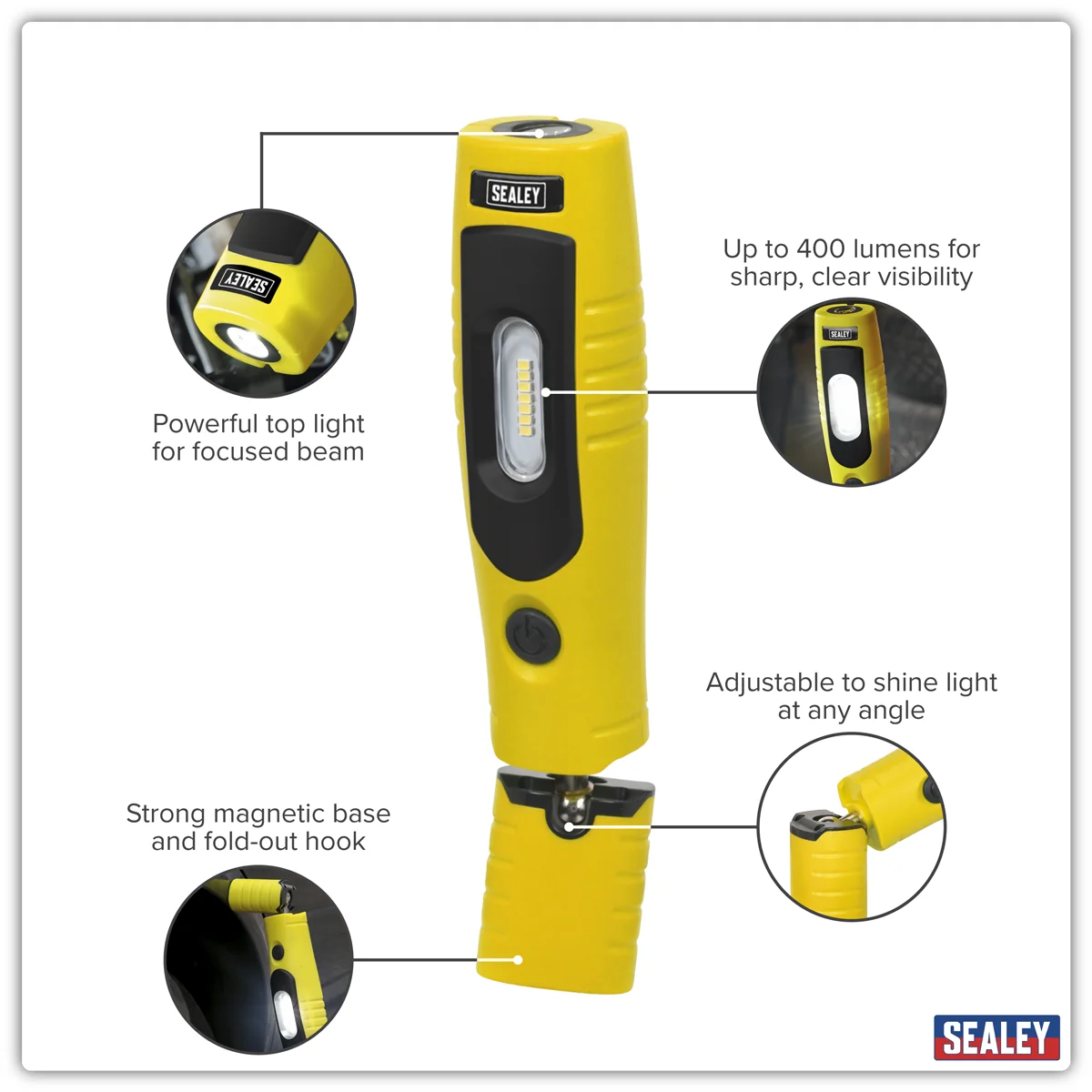 SEALEY

SEALEY

Powerful top light for focused beam

Up to 400 lumens for sharp, clear visibility

SEALEY

Adjustable to shine light at any angle

Strong magnetic base and fold-out hook

SEALEY