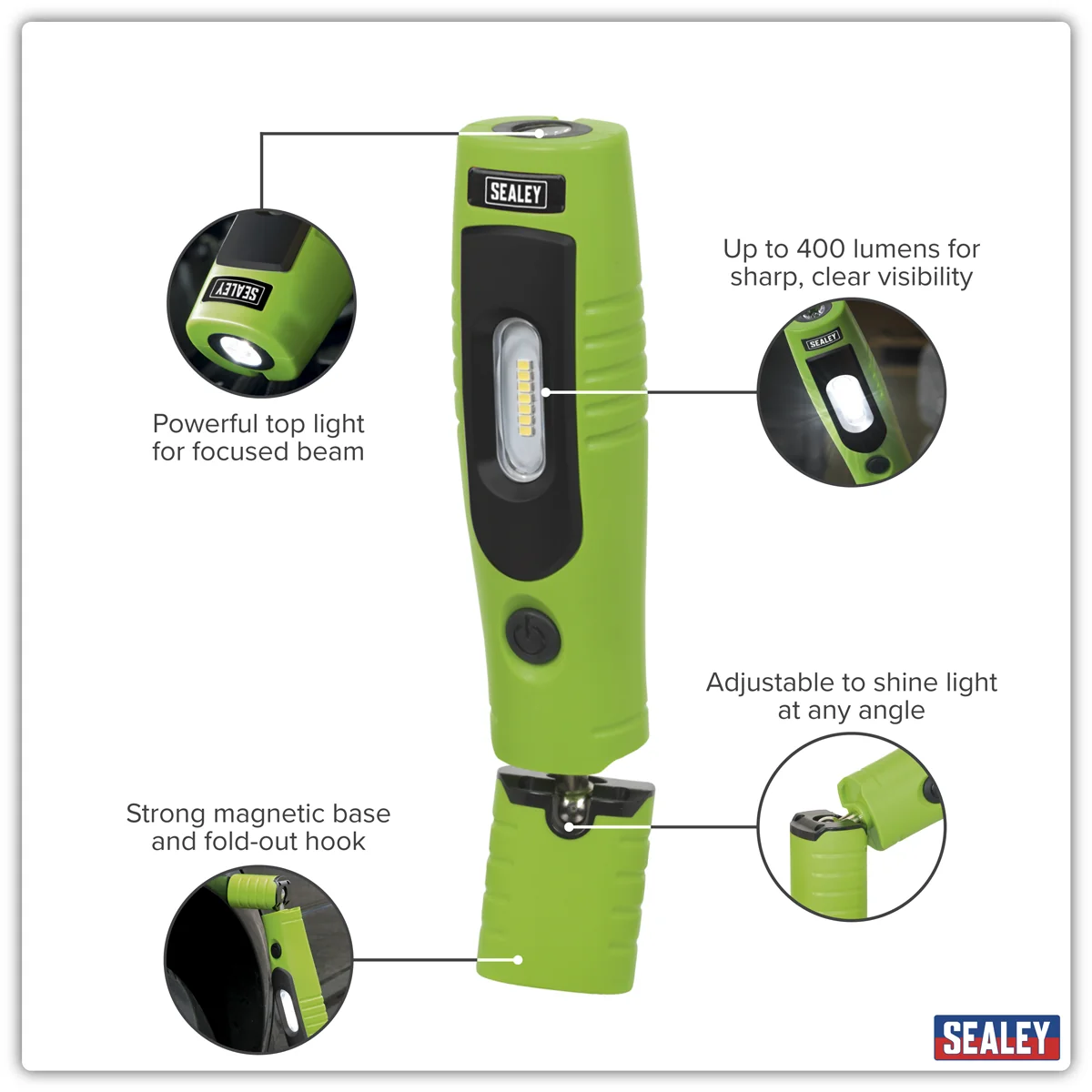 SEALEY

SEALEY

Powerful top light for focused beam

Up to 400 lumens for sharp, clear visibility

SEALEY

Adjustable to shine light at any angle

Strong magnetic base and fold-out hook

SEALEY